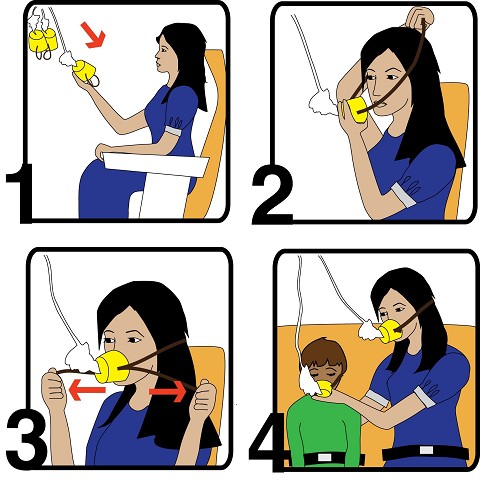 1
2
3
4